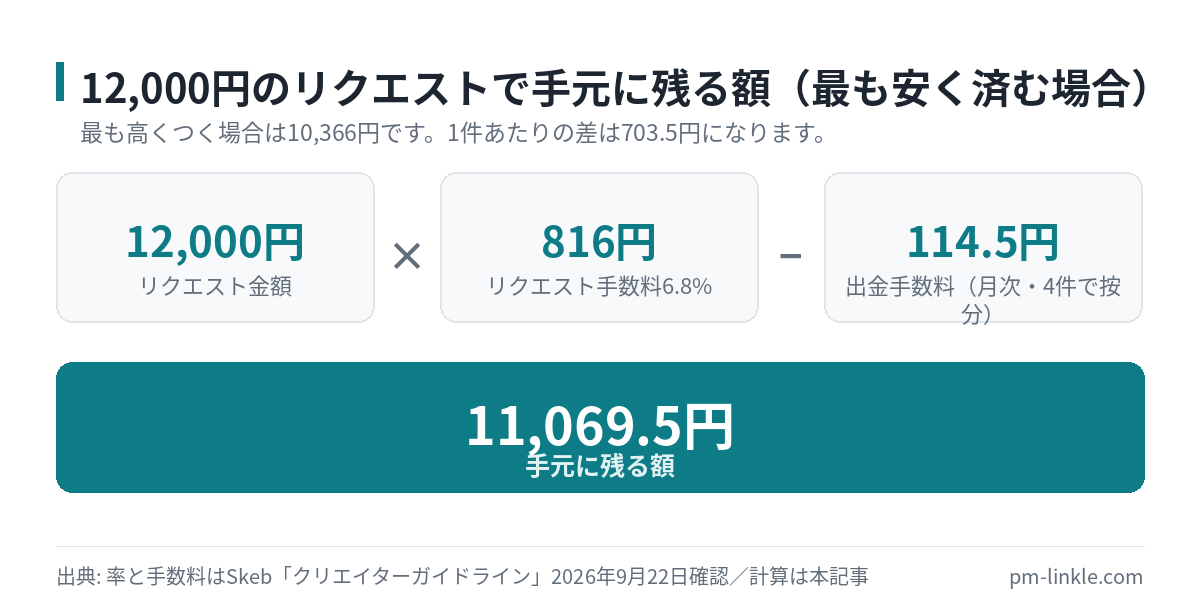 12,000円のリクエストで手元に残る額（最も安く済む場合）

最も高くつく場合は10,366円です。1件あたりの差は703.5円になります。

12,000円
リクエスト金額

×

816円
リクエスト手数料6.8%

−

114.5円
出金手数料（月次・4件で按分）

11,069.5円
手元に残る額

出典: 率と手数料はSkeb「クリエイターガイドライン」2026年9月22日確認／計算は本記事

pm-linkle.com